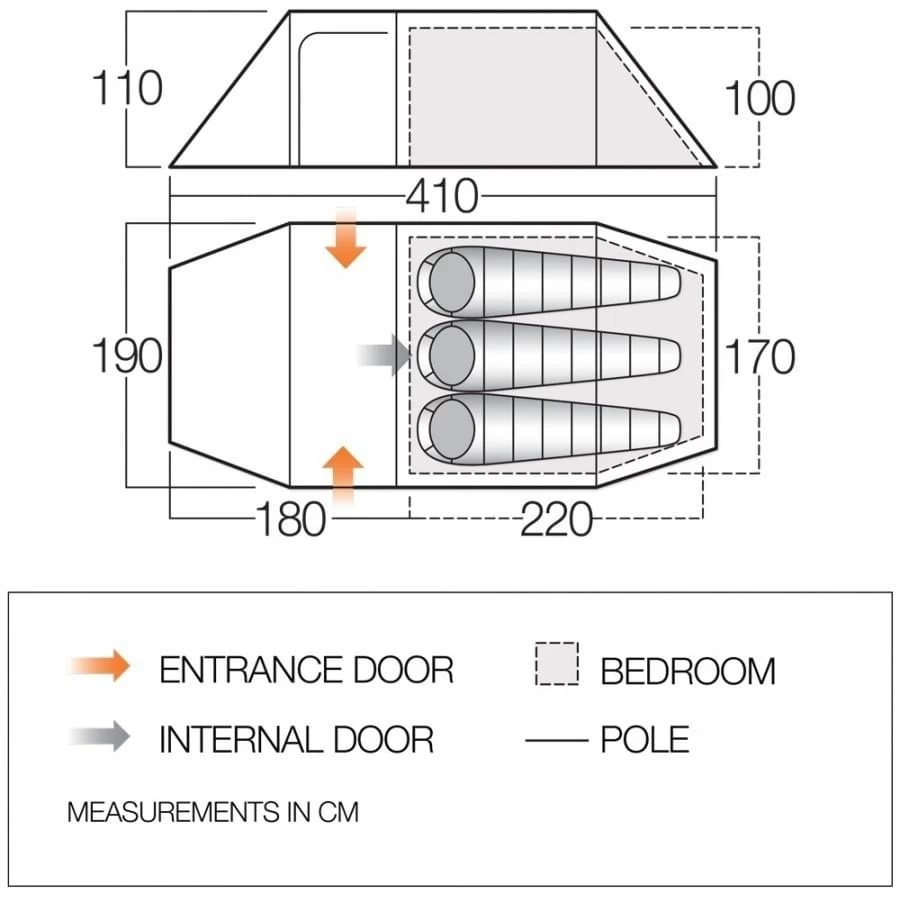 110

100

410

190

170

180

220

ENTRANCE DOOR

BEDROOM

INTERNAL DOOR

POLE

MEASUREMENTS IN CM